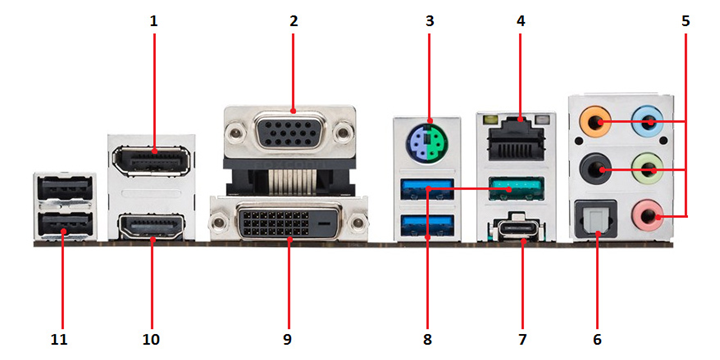 1
2
3
4
5
11
10
9
8
7
6