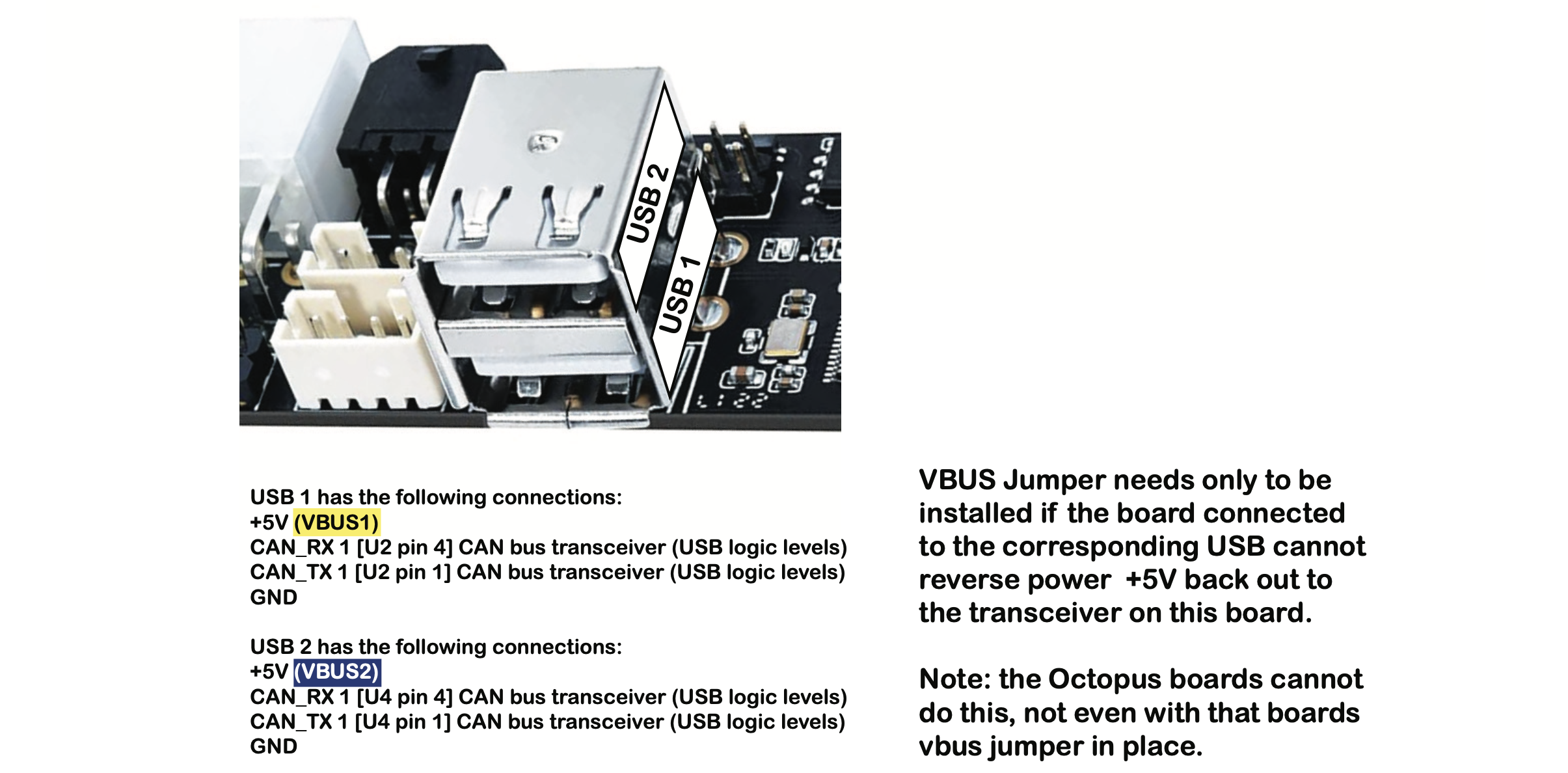 USB 2

USB 1

USB 1 has the following connections:
+5V (VBUS1)
CAN_RX 1 [U2 pin 4] CAN bus transceiver (USB logic levels)
CAN_TX 1 [U2 pin 1] CAN bus transceiver (USB logic levels)
GND

USB 2 has the following connections:
+5V (VBUS2)
CAN_RX 1 [U4 pin 4] CAN bus transceiver (USB logic levels)
CAN_TX 1 [U4 pin 1] CAN bus transceiver (USB logic levels)
GND

VBUS Jumper needs only to be installed if the board connected to the corresponding USB cannot reverse power +5V back out to the transceiver on this board.

Note: the Octopus boards cannot do this, not even with that boards vbus jumper in place.