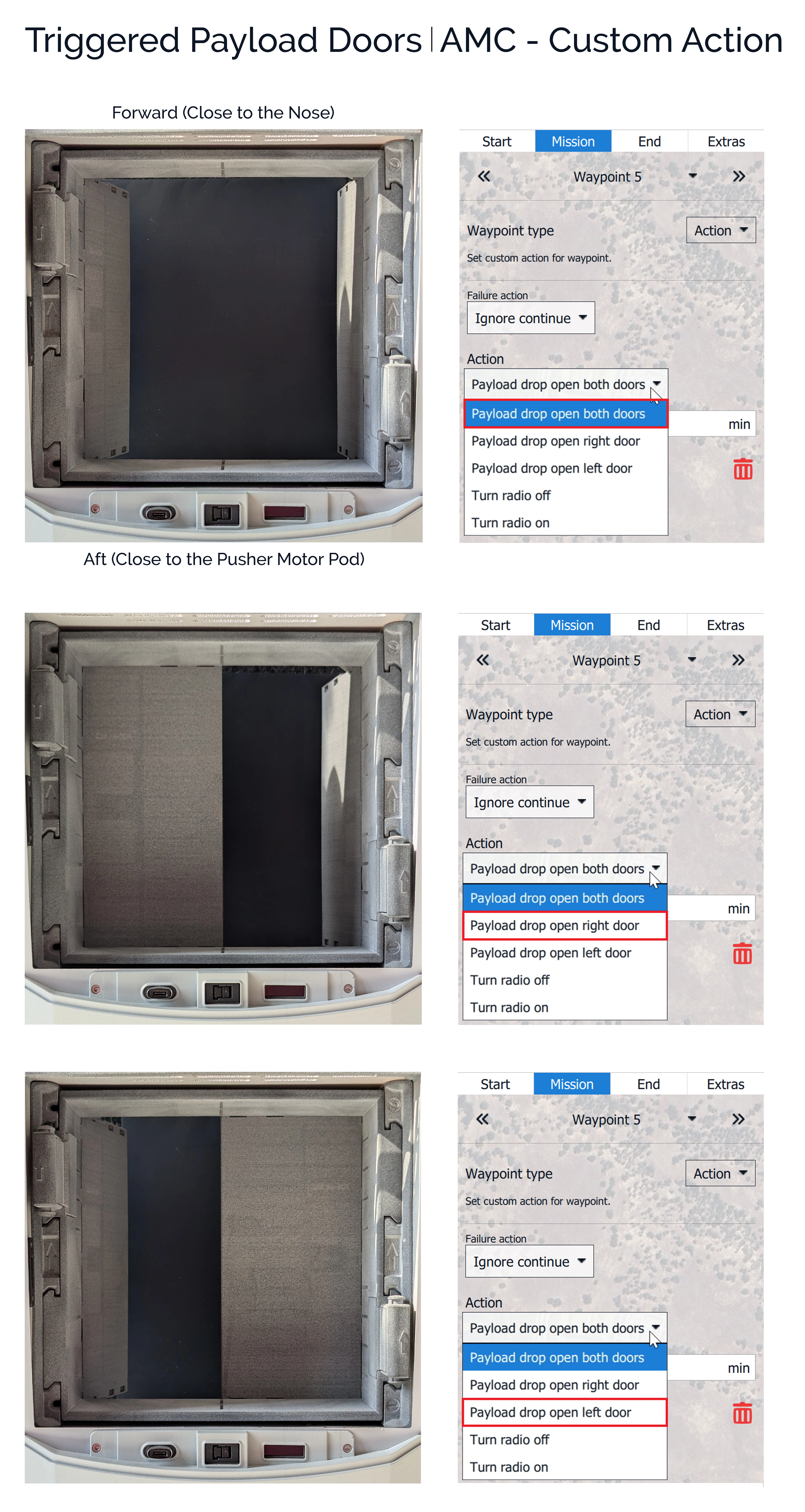 Triggered Payload Doors | AMC - Custom Action

Forward (Close to the Nose)

Aft (Close to the Pusher Motor Pod)

Start Mission End Extras

« Waypoint 5 »

Waypoint type
Action

Set custom action for waypoint.

Failure action
Ignore continue

Action
Payload drop open both doors
Payload drop open both doors
Payload drop open right door
Payload drop open left door
Turn radio off
Turn radio on

min

Start Mission End Extras

« Waypoint 5 »

Waypoint type
Action

Set custom action for waypoint.

Failure action
Ignore continue

Action
Payload drop open both doors
Payload drop open both doors
Payload drop open right door
Payload drop open left door
Turn radio off
Turn radio on

min

Start Mission End Extras

« Waypoint 5 »

Waypoint type
Action

Set custom action for waypoint.

Failure action
Ignore continue

Action
Payload drop open both doors
Payload drop open both doors
Payload drop open right door
Payload drop open left door
Turn radio off
Turn radio on

min