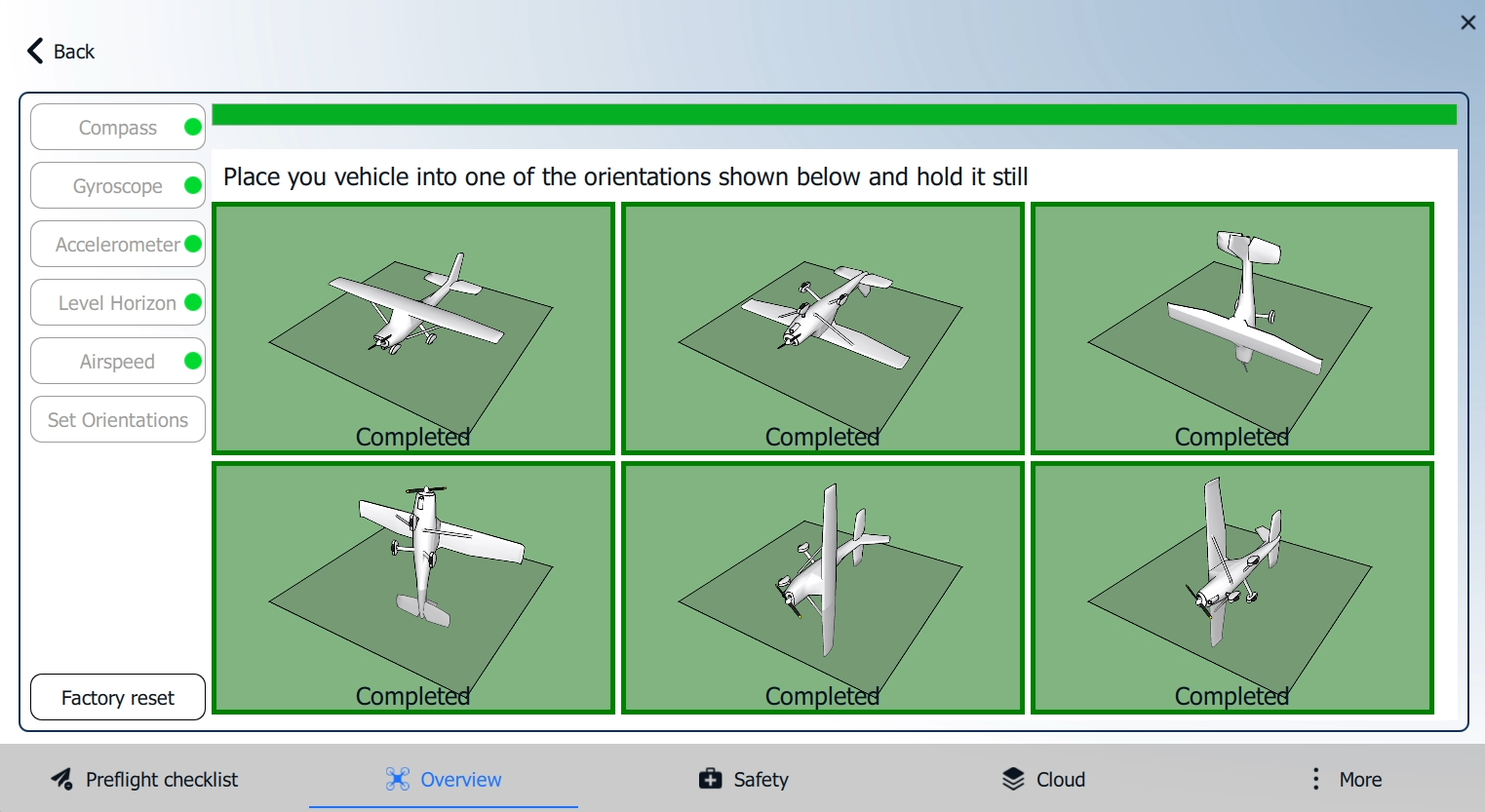 Back

×

Compass

Gyroscope

Accelerometer

Level Horizon

Airspeed

Set Orientations

Factory reset

Place you vehicle into one of the orientations shown below and hold it still

Completed

Completed

Completed

Completed

Completed

Completed

Preflight checklist

Overview

Safety

Cloud

More