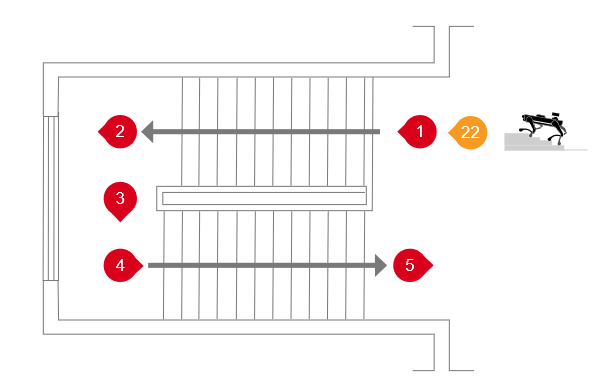 2
1
22
3
4
5