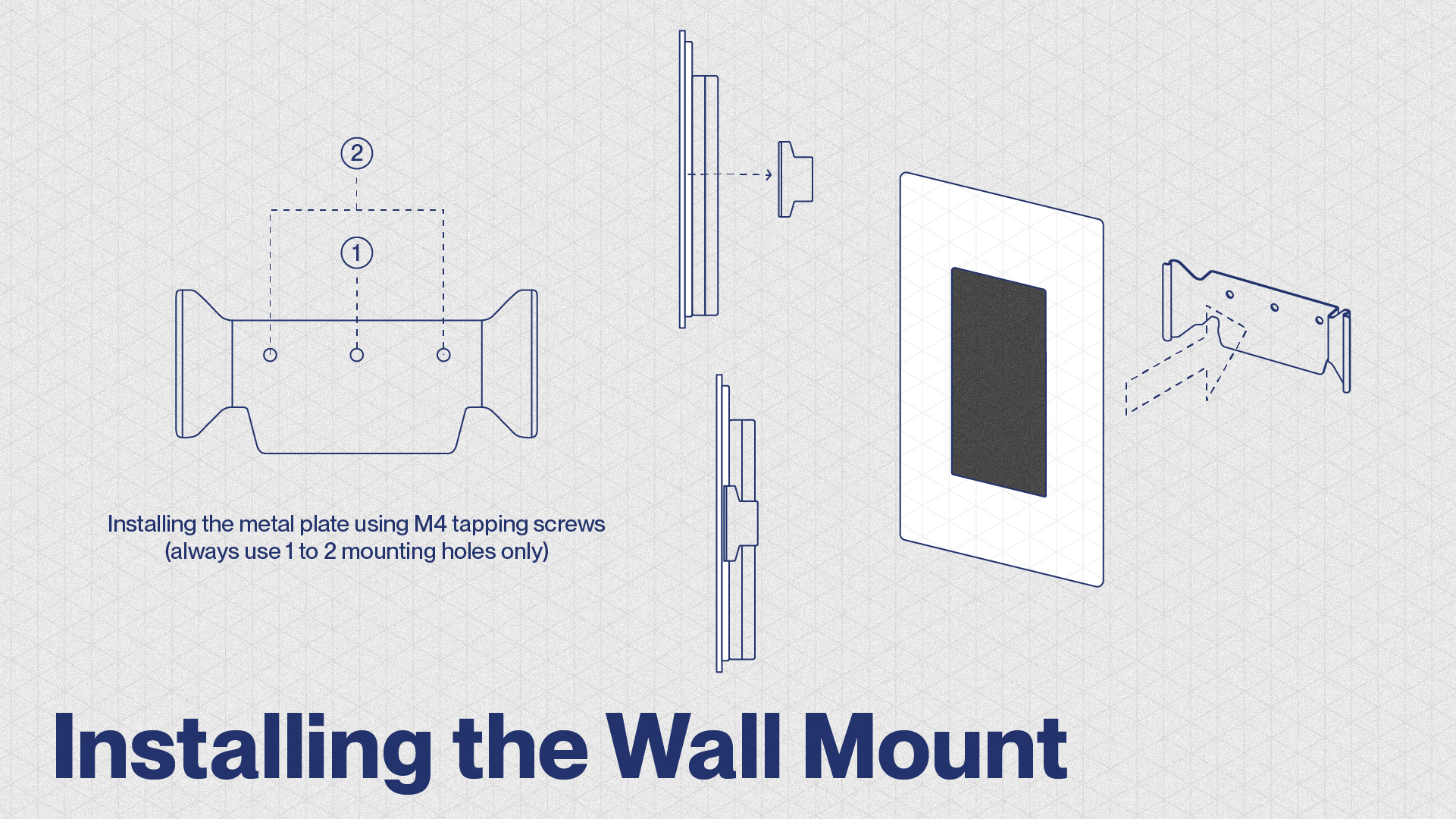 2

1

Installing the metal plate using M4 tapping screws (always use 1 to 2 mounting holes only)

Installing the Wall Mount