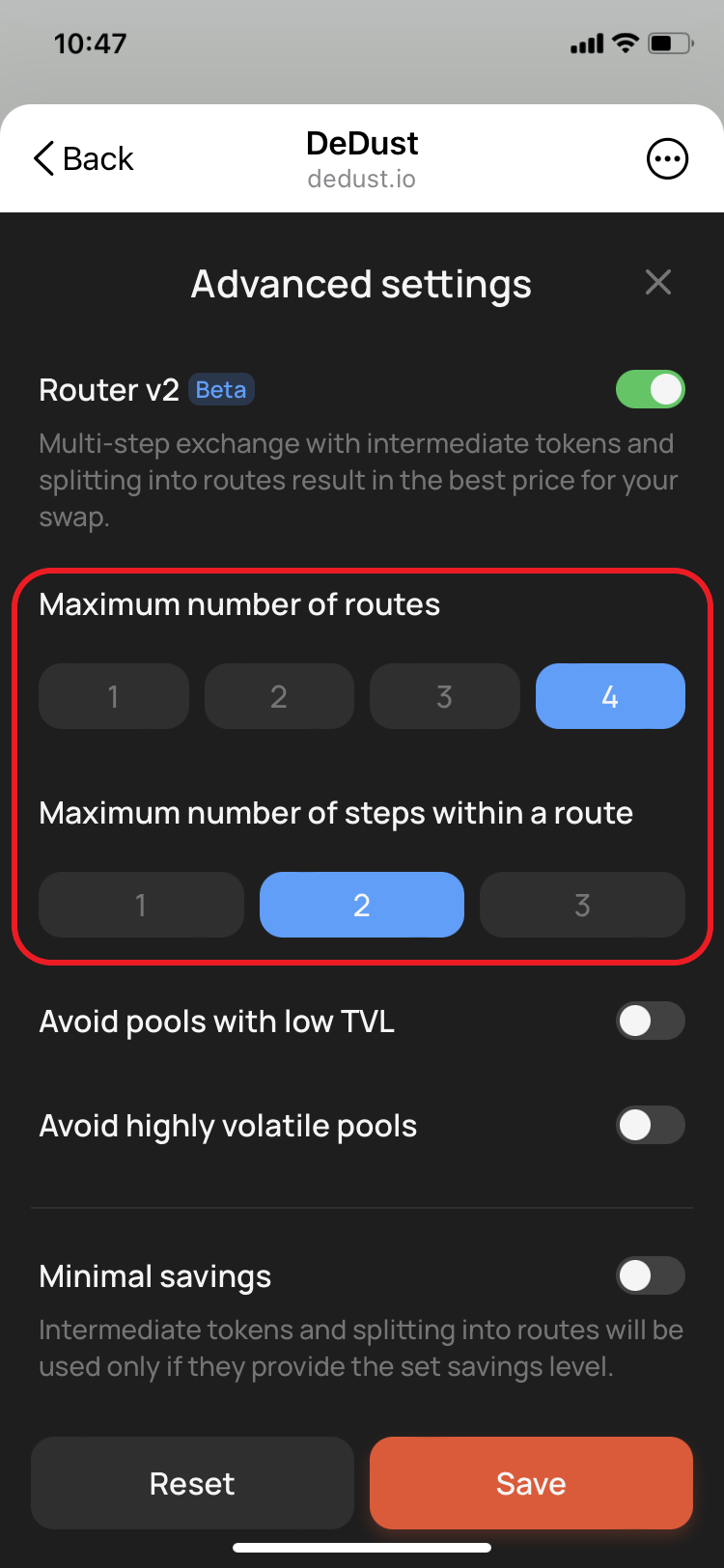 10:47

Back
DeDust
dedust.io

Advanced settings

Router v2 Beta

Multi-step exchange with intermediate tokens and splitting into routes result in the best price for your swap.

Maximum number of routes

1 2 3 4

Maximum number of steps within a route

1 2 3

Avoid pools with low TVL

Avoid highly volatile pools

Minimal savings

Intermediate tokens and splitting into routes will be used only if they provide the set savings level.

Reset Save