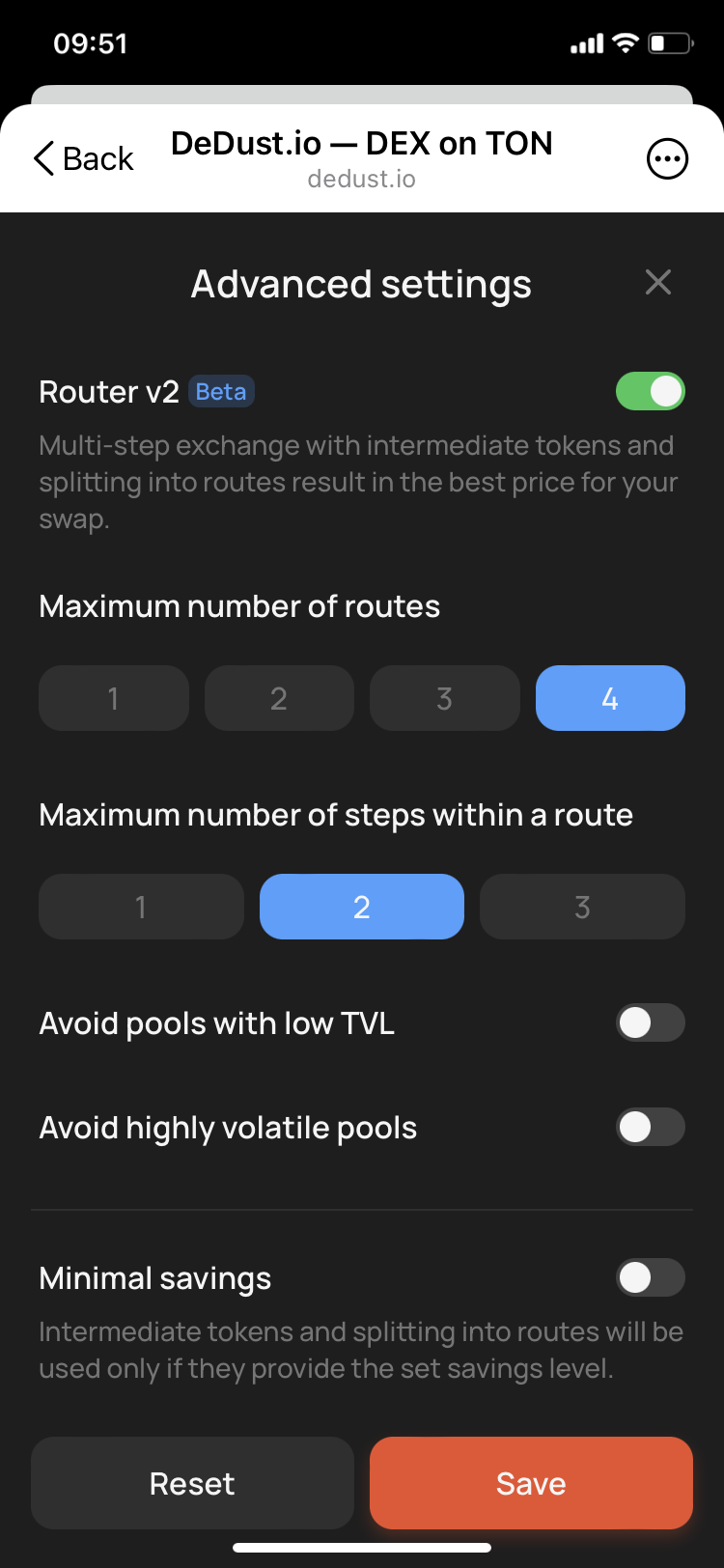 09:51

Back
DeDust.io — DEX on TON
dedust.io

Advanced settings

Router v2 Beta

Multi-step exchange with intermediate tokens and splitting into routes result in the best price for your swap.

Maximum number of routes

1 2 3 4

Maximum number of steps within a route

1 2 3

Avoid pools with low TVL

Avoid highly volatile pools

Minimal savings

Intermediate tokens and splitting into routes will be used only if they provide the set savings level.

Reset Save