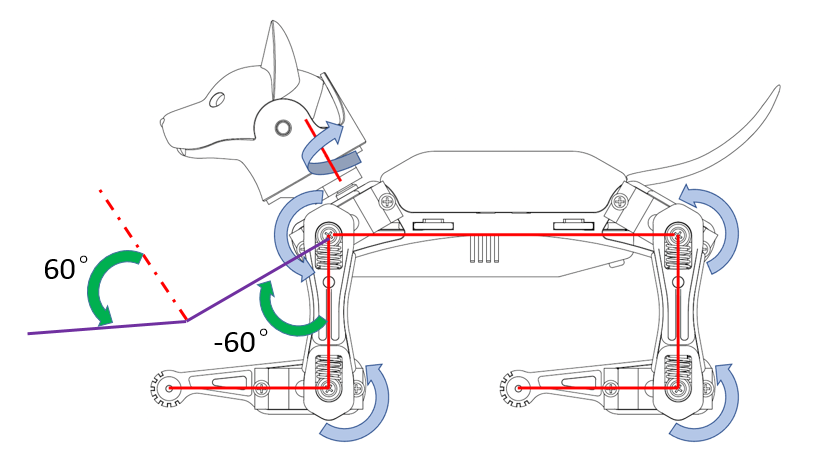 60°

-60°