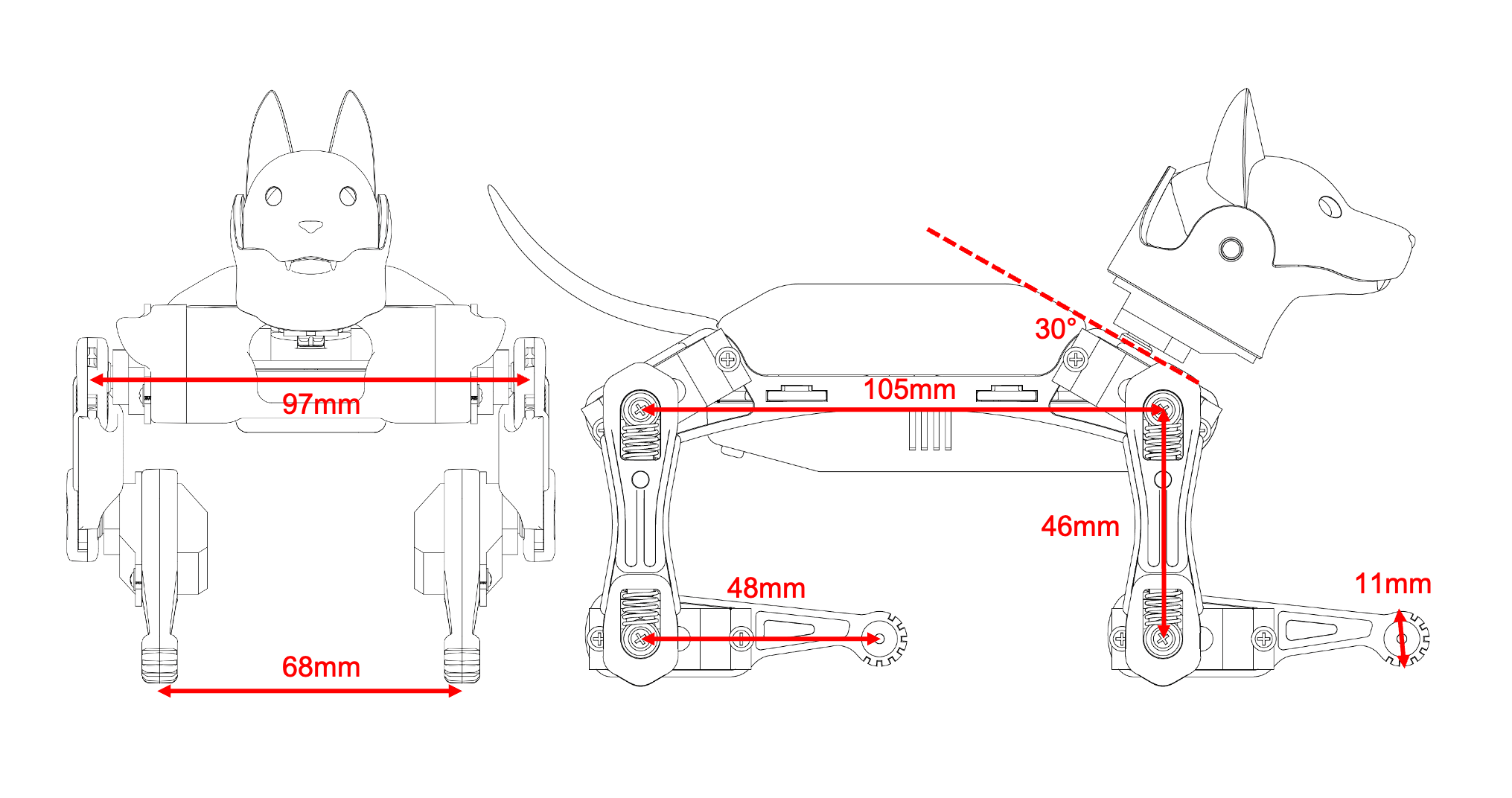 97mm

68mm

30°

105mm

46mm

48mm

11mm