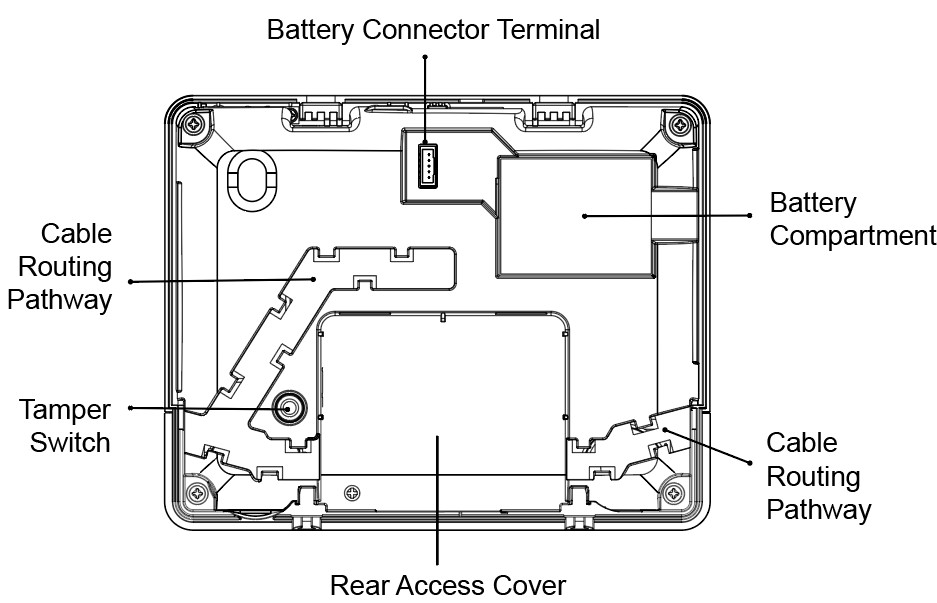 Battery Connector Terminal

Cable Routing Pathway

Battery Compartment

Tamper Switch

Cable Routing Pathway

Rear Access Cover