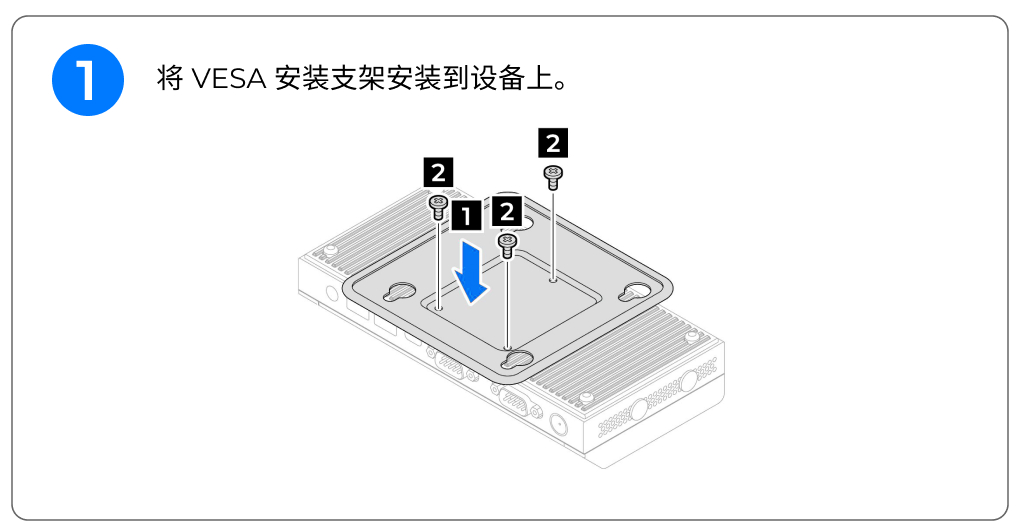 1

将 VESA 安装支架安装到设备上。

2

2

1

2