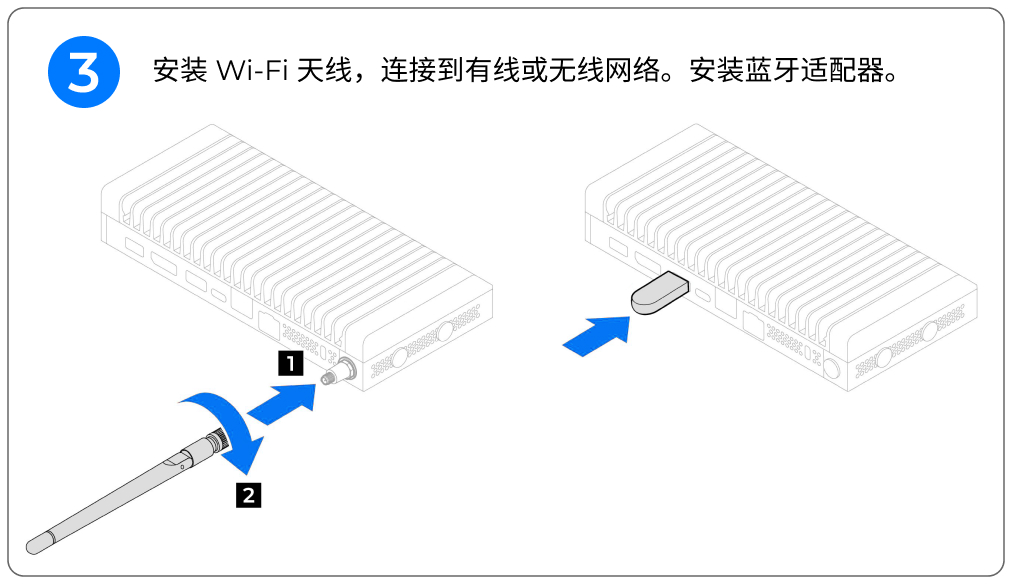 3

安装 Wi-Fi 天线，连接到有线或无线网络。安装蓝牙适配器。

1

2