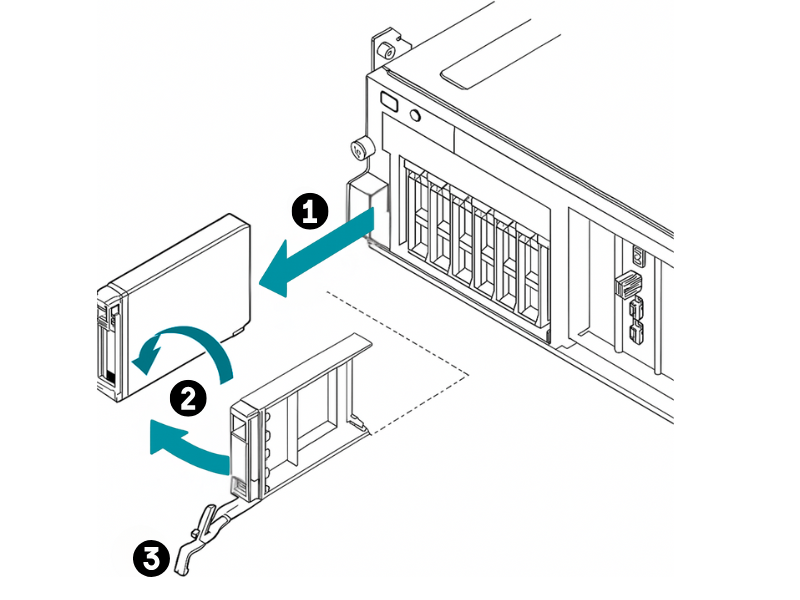 1
2
3