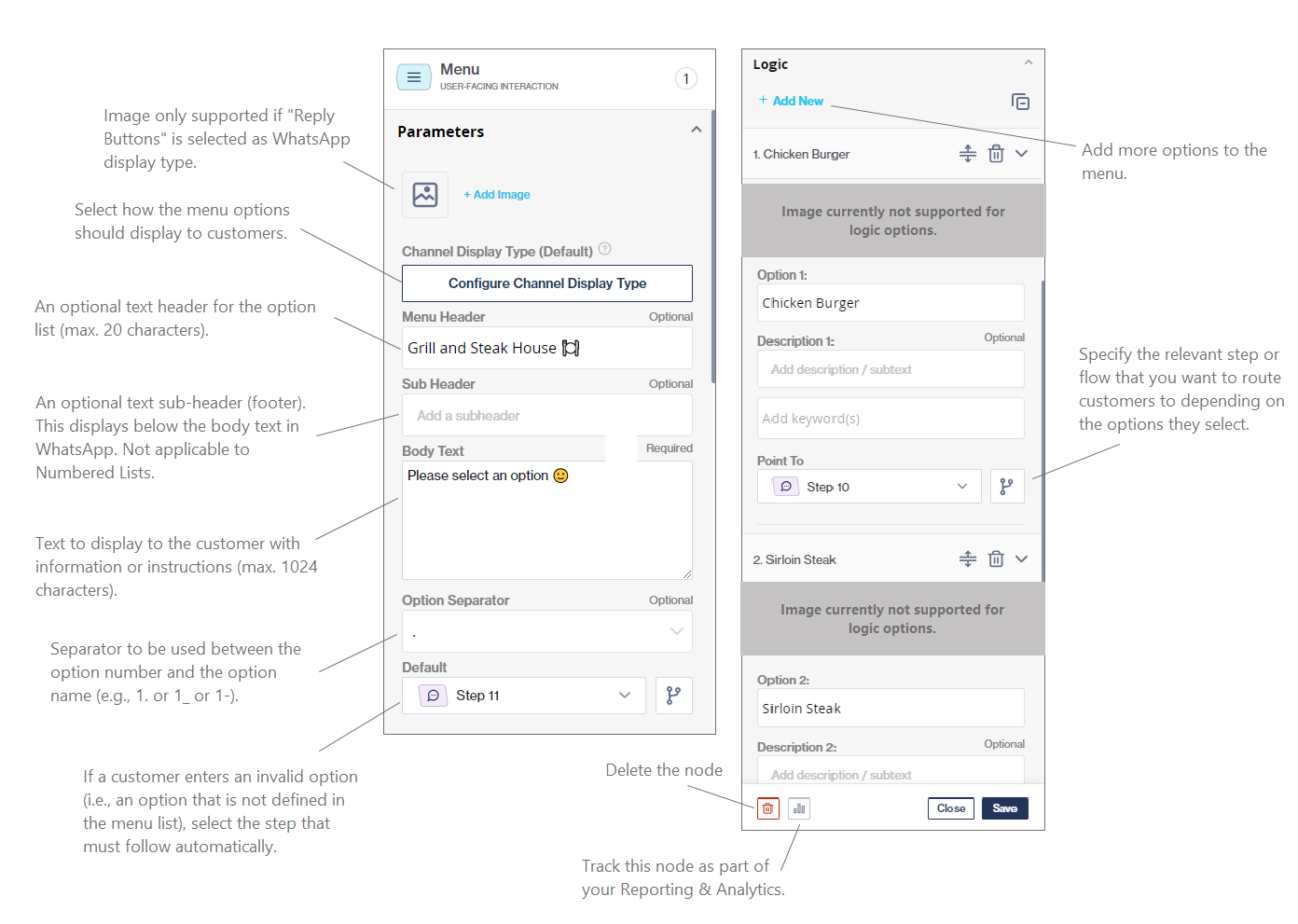 Image only supported if "Reply Buttons" is selected as WhatsApp display type.

Select how the menu options should display to customers.

An optional text header for the option list (max. 20 characters).

An optional text sub-header (footer). This displays below the body text in WhatsApp. Not applicable to Numbered Lists.

Text to display to the customer with information or instructions (max. 1024 characters).

Separator to be used between the option number and the option name (e.g., 1. or 1_ or 1-).

If a customer enters an invalid option (i.e., an option that is not defined in the menu list), select the step that must follow automatically.

Menu
USER-FACING INTERACTION
1

Parameters

+ Add Image

Channel Display Type (Default)

Configure Channel Display Type

Menu Header
Optional
Grill and Steak House

Sub Header
Optional
Add a subheader

Body Text
Required
Please select an option

Option Separator
Optional
.

Default
Step 11

Logic
+ Add New

1. Chicken Burger

Image currently not supported for logic options.

Option 1:
Chicken Burger

Description 1:
Optional
Add description / subtext

Add keyword(s)

Point To
Step 10

2. Sirloin Steak

Image currently not supported for logic options.

Option 2:
Sirloin Steak

Description 2:
Optional
Add description / subtext

Close
Save

Add more options to the menu.

Specify the relevant step or flow that you want to route customers to depending on the options they select.

Delete the node

Track this node as part of your Reporting & Analytics.