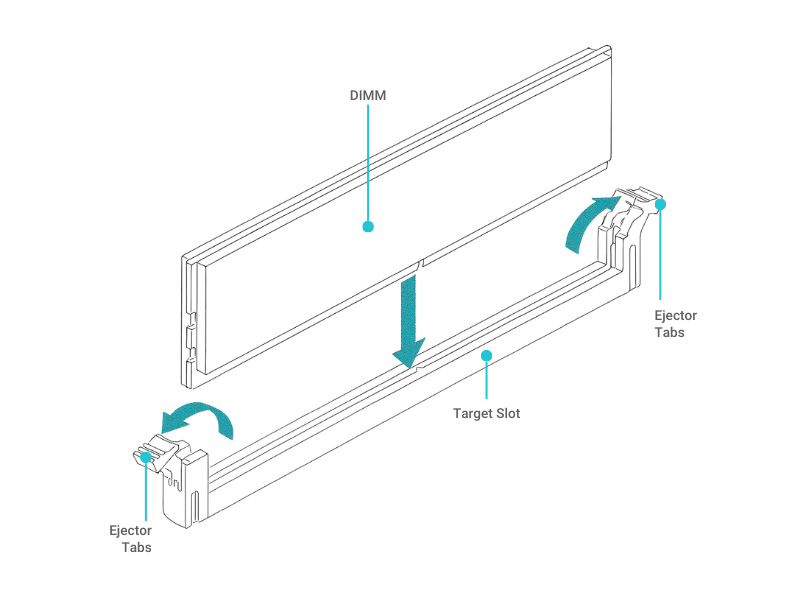 DIMM

Ejector Tabs

Target Slot

Ejector Tabs