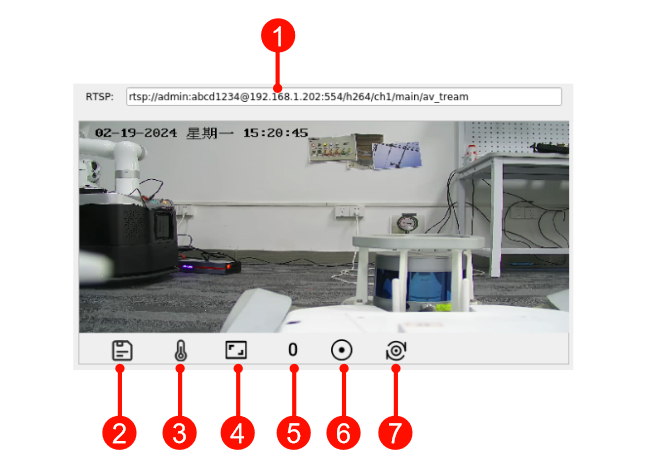 1

RTSP: rtsp://admin:abcd1234@192.168.1.202:554/h264/ch1/main/av_tream

02-19-2024 星期一 15:20:45

0

2 3 4 5 6 7