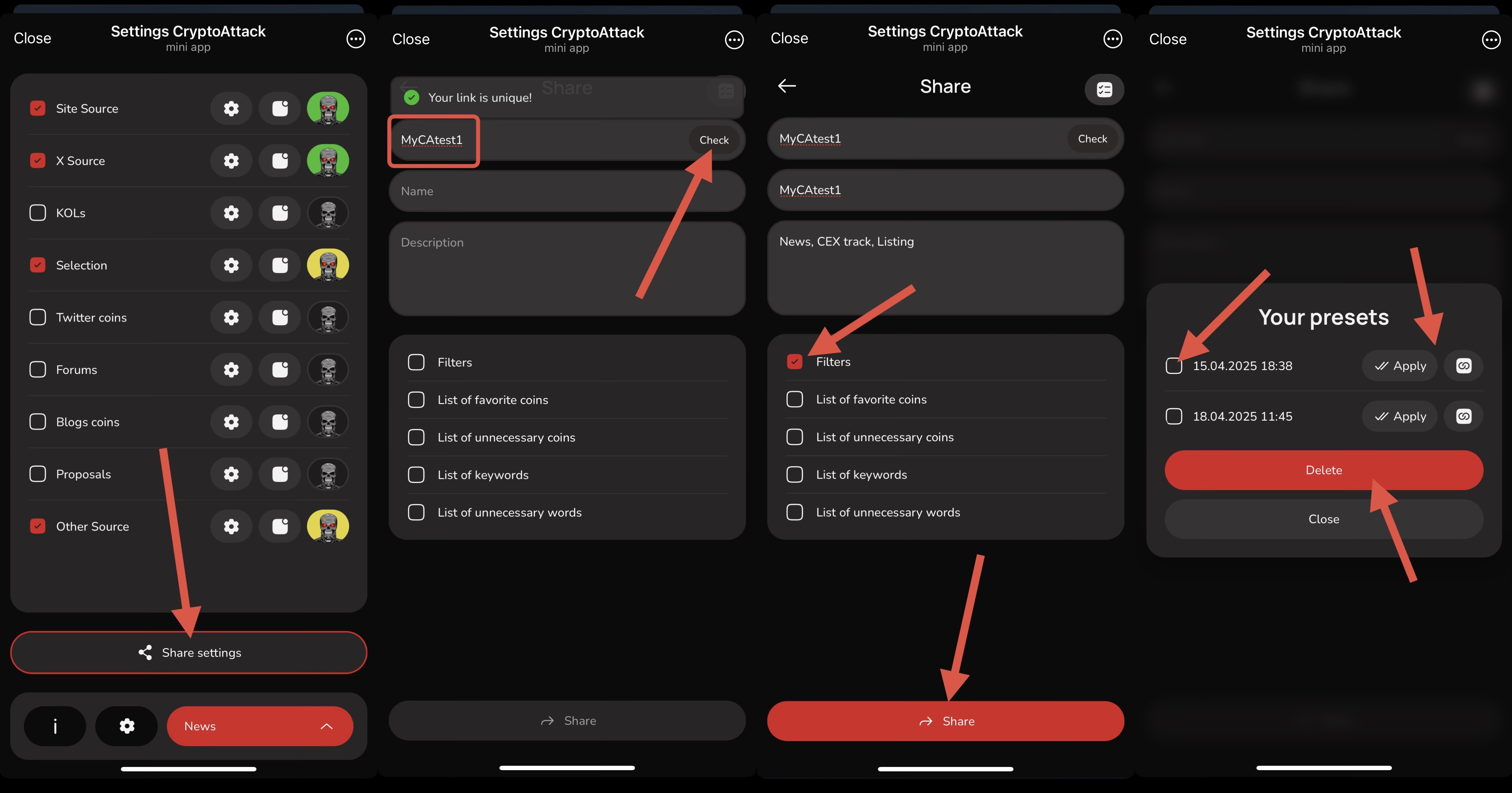 Close
Settings CryptoAttack
mini app

Site Source
X Source
KOLs
Selection
Twitter coins
Forums
Blogs coins
Proposals
Other Source

Share settings

i
News

Close
Settings CryptoAttack
mini app

Share
Your link is unique!
MyCAtest1
Check
Name
Description

Filters
List of favorite coins
List of unnecessary coins
List of keywords
List of unnecessary words

Share

Close
Settings CryptoAttack
mini app

Share
MyCAtest1
Check
MyCAtest1
News, CEX track, Listing

Filters
List of favorite coins
List of unnecessary coins
List of keywords
List of unnecessary words

Share

Close
Settings CryptoAttack
mini app

Your presets
15.04.2025 18:38
Apply
18.04.2025 11:45
Apply
Delete
Close